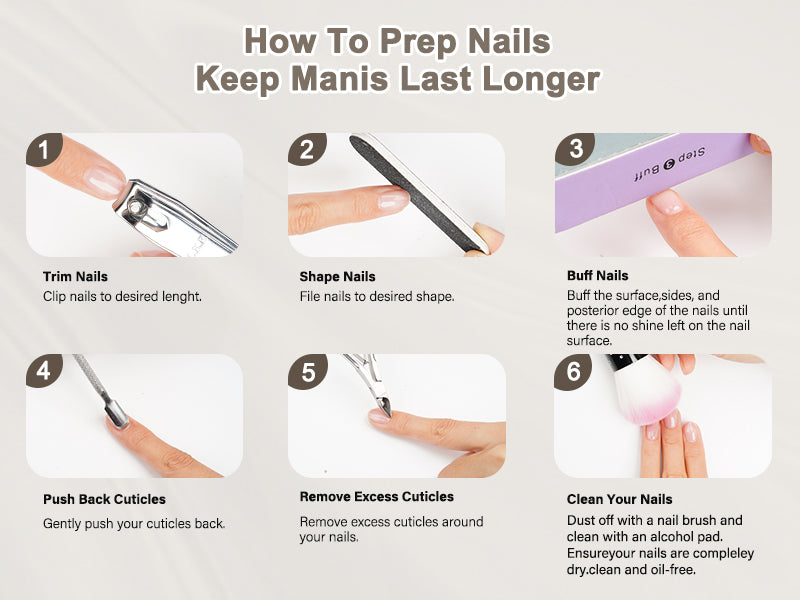 How To Prep Nails
Keep Manis Last Longer

1

Trim Nails
Clip nails to desired lenght.

2

Shape Nails
File nails to desired shape.

3

Step 3 Buff

Buff Nails
Buff the surface,sides, and posterior edge of the nails until there is no shine left on the nail surface.

4

Push Back Cuticles
Gently push your cuticles back.

5

Remove Excess Cuticles
Remove excess cuticles around your nails.

6

Clean Your Nails
Dust off with a nail brush and clean with an alcohol pad. Ensureyour nails are compleley dry.clean and oil-free.